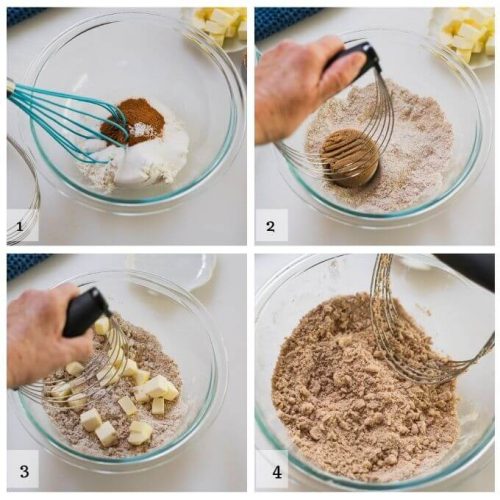 1

2

3

4